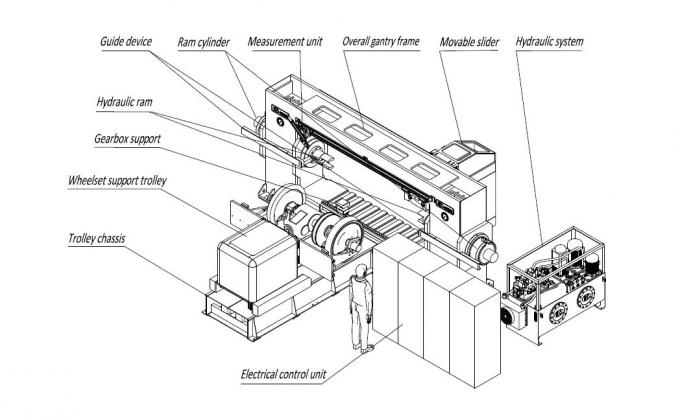 Guide device
Ram cylinder
Measurement unit
Overall gantry frame
Movable slider
Hydraulic system
Hydraulic ram
Gearbox support
Wheelset support trolley
Trolley chassis
Electrical control unit